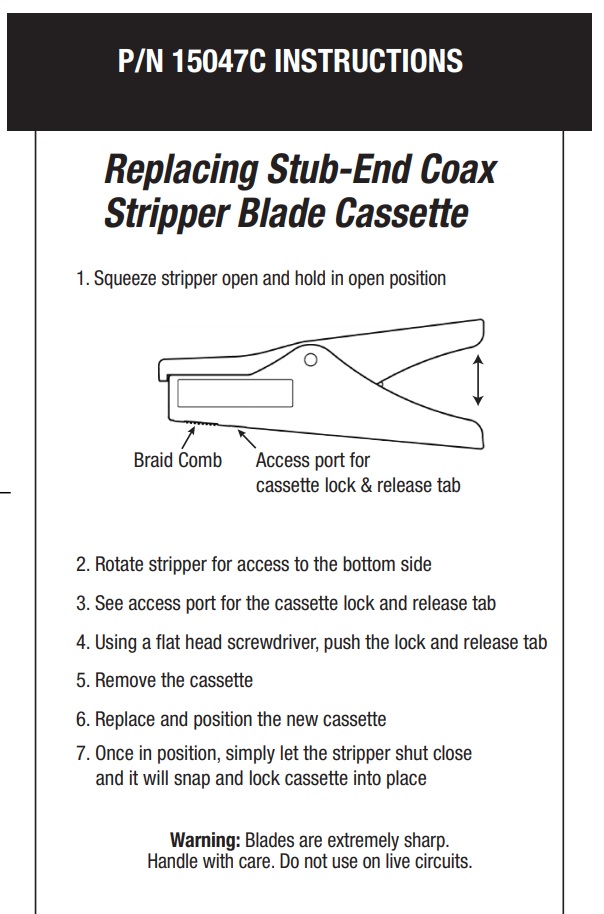 P/N 15047C INSTRUCTIONS

Replacing Stub-End Coax Stripper Blade Cassette

1. Squeeze stripper open and hold in open position

Braid Comb

Access port for cassette lock & release tab

2. Rotate stripper for access to the bottom side

3. See access port for the cassette lock and release tab

4. Using a flat head screwdriver, push the lock and release tab

5. Remove the cassette

6. Replace and position the new cassette

7. Once in position, simply let the stripper shut close and it will snap and lock cassette into place

Warning: Blades are extremely sharp. Handle with care. Do not use on live circuits.